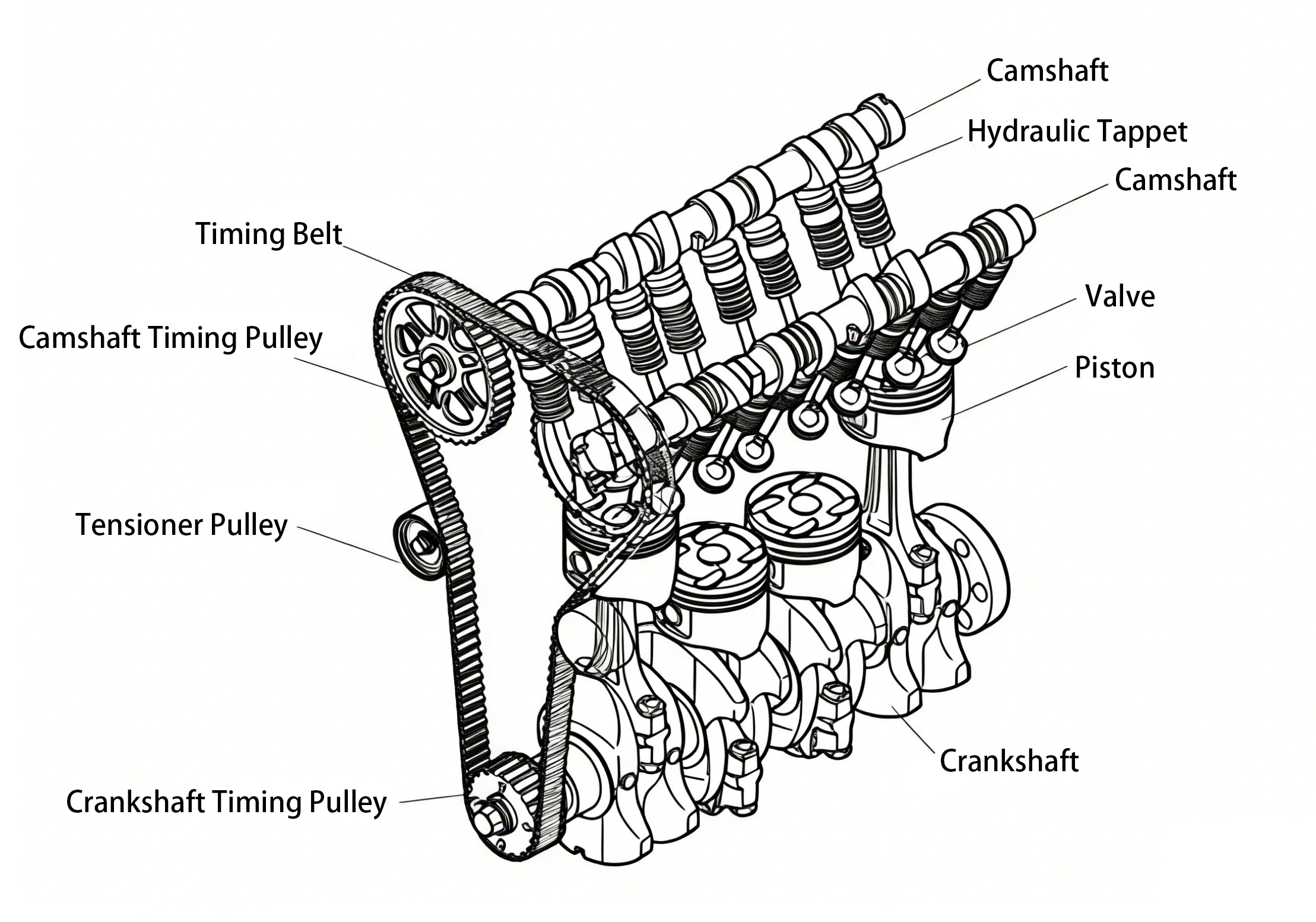 Camshaft
Hydraulic Tappet
Camshaft
Timing Belt
Valve
Camshaft Timing Pulley
Piston
Tensioner Pulley
Crankshaft
Crankshaft Timing Pulley