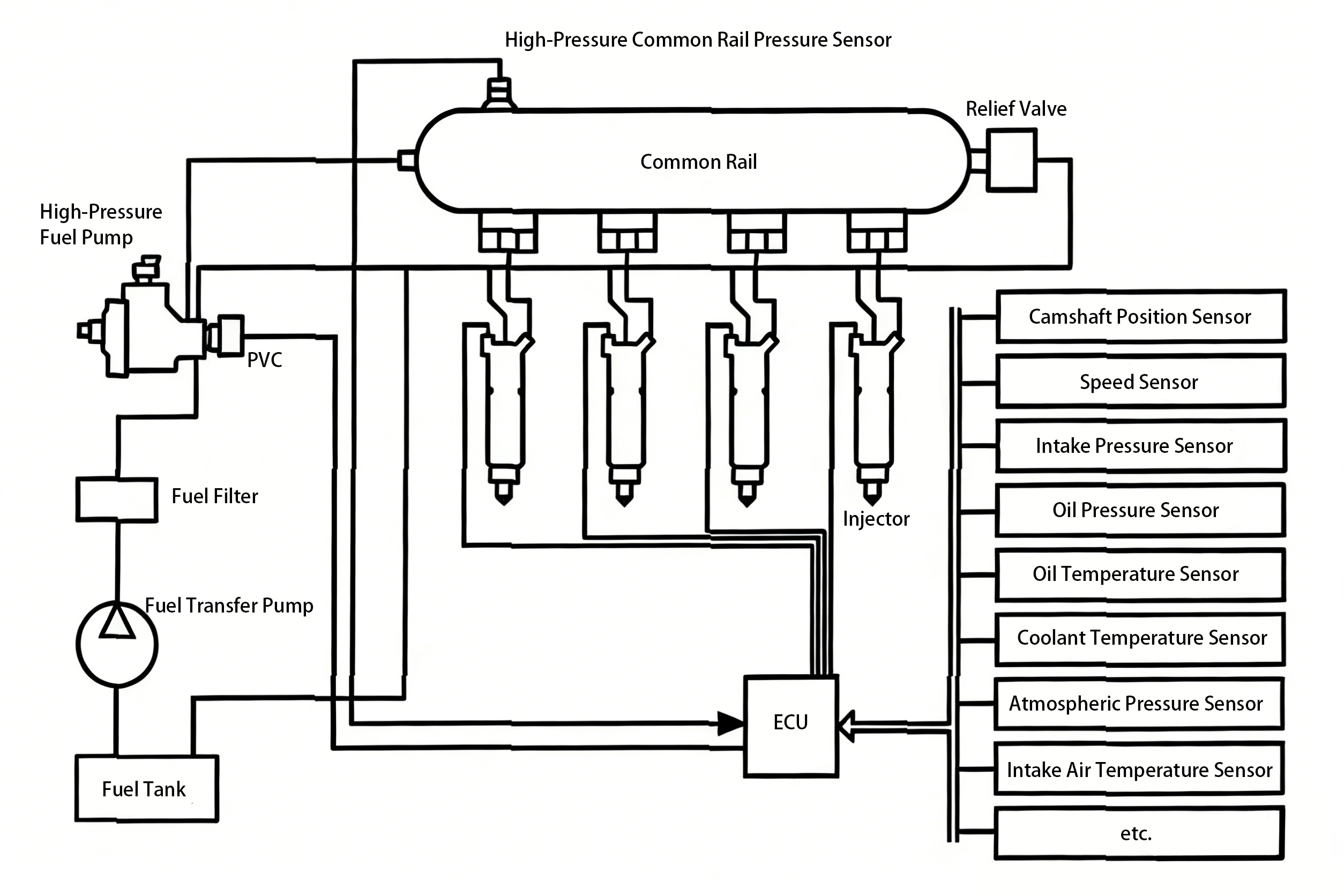 High-Pressure Common Rail Pressure Sensor

Relief Valve

Common Rail

High-Pressure Fuel Pump

PVC

Fuel Filter

Fuel Transfer Pump

Fuel Tank

Injector

ECU

Camshaft Position Sensor

Speed Sensor

Intake Pressure Sensor

Oil Pressure Sensor

Oil Temperature Sensor

Coolant Temperature Sensor

Atmospheric Pressure Sensor

Intake Air Temperature Sensor

etc.