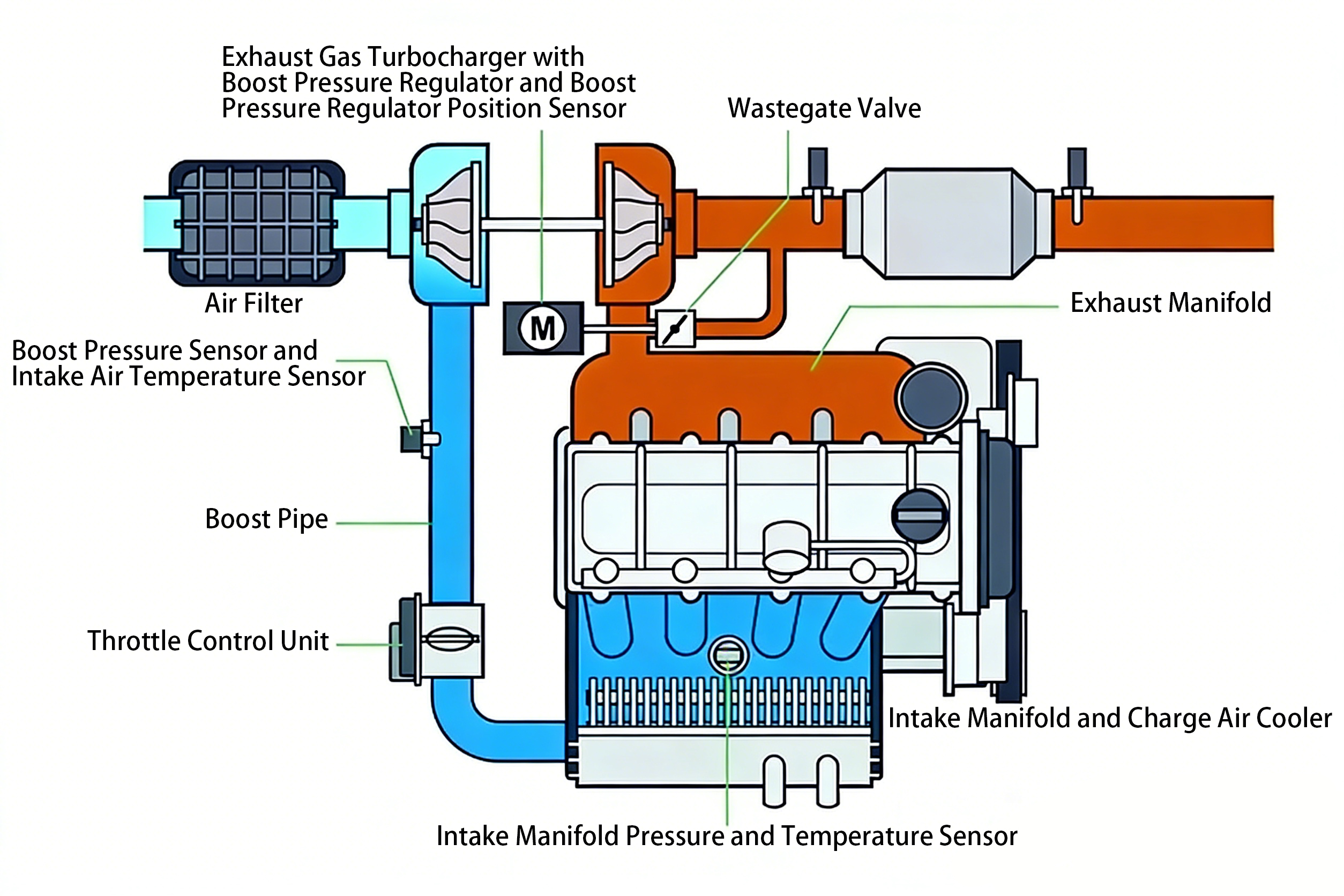 Exhaust Gas Turbocharger with Boost Pressure Regulator and Boost Pressure Regulator Position Sensor

Wastegate Valve

Air Filter

M

Exhaust Manifold

Boost Pressure Sensor and Intake Air Temperature Sensor

Boost Pipe

Throttle Control Unit

Intake Manifold and Charge Air Cooler

Intake Manifold Pressure and Temperature Sensor