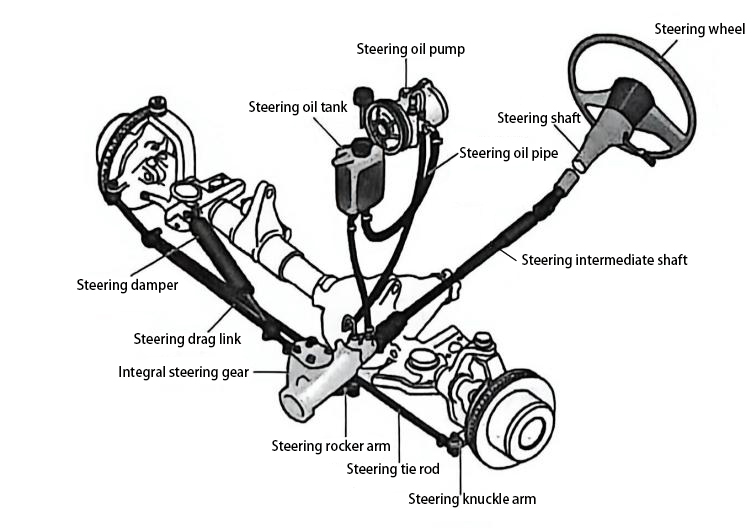 Steering wheel
Steering oil pump
Steering oil tank
Steering shaft
Steering oil pipe
Steering intermediate shaft
Steering damper
Steering drag link
Integral steering gear
Steering rocker arm
Steering tie rod
Steering knuckle arm