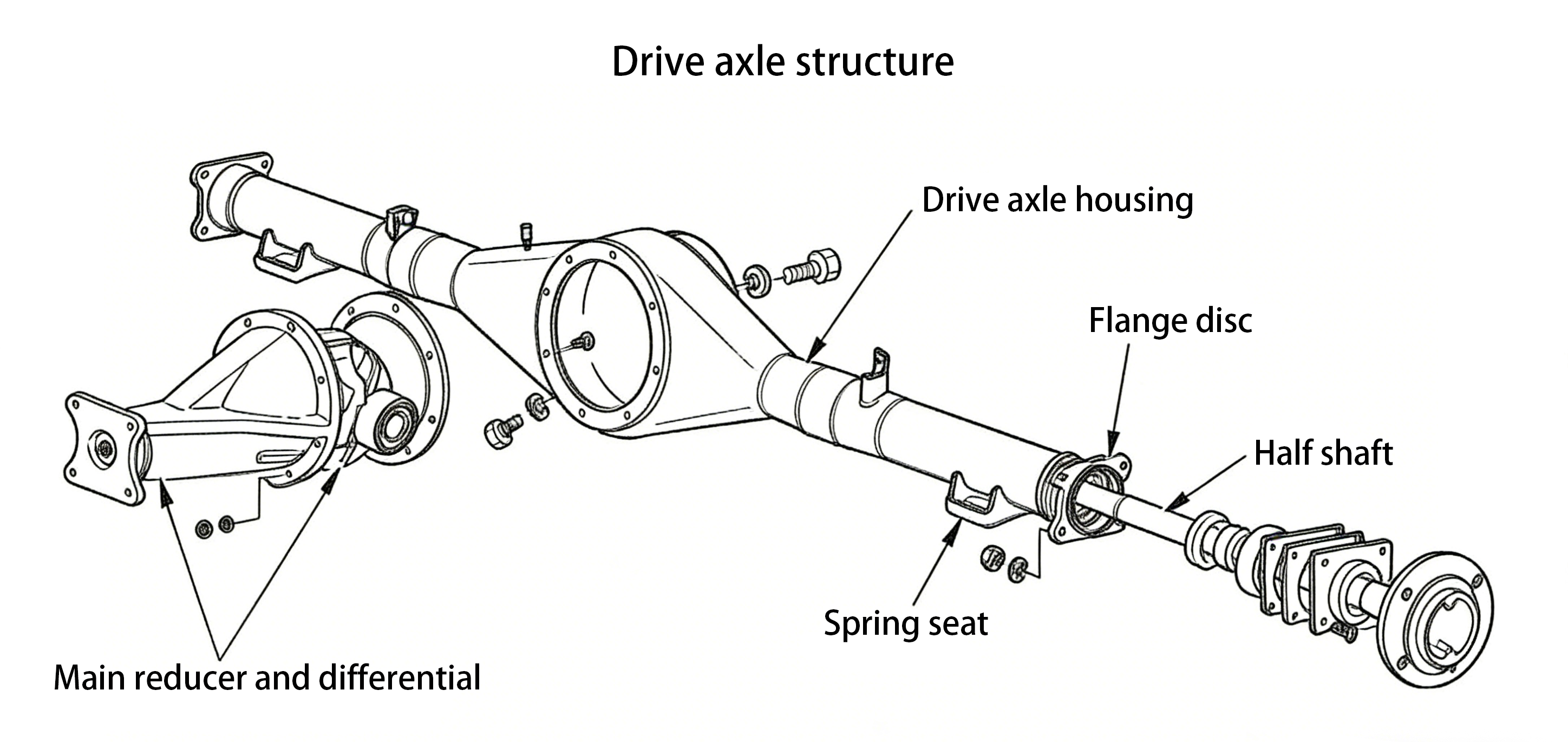 Drive axle structure

Drive axle housing

Flange disc

Half shaft

Spring seat

Main reducer and differential