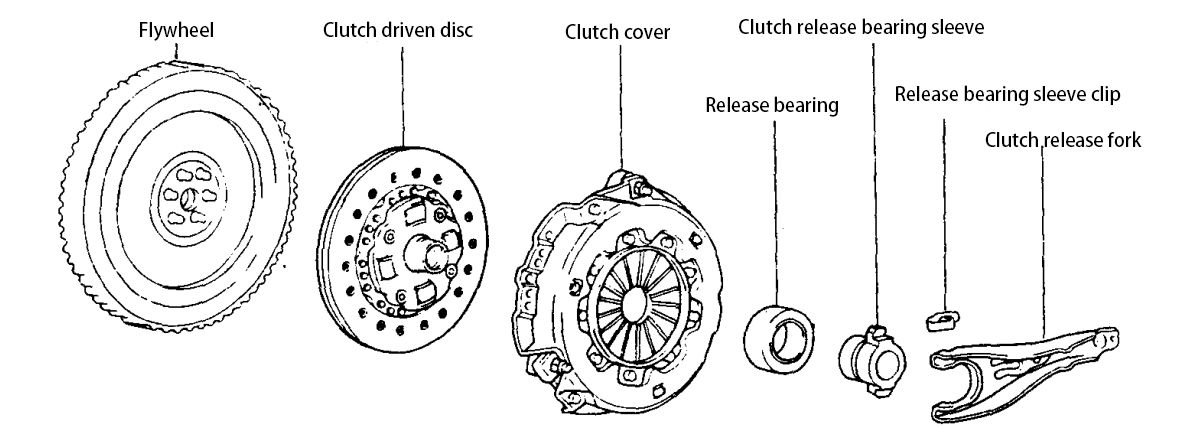 Flywheel
Clutch driven disc
Clutch cover
Clutch release bearing sleeve
Release bearing
Release bearing sleeve clip
Clutch release fork