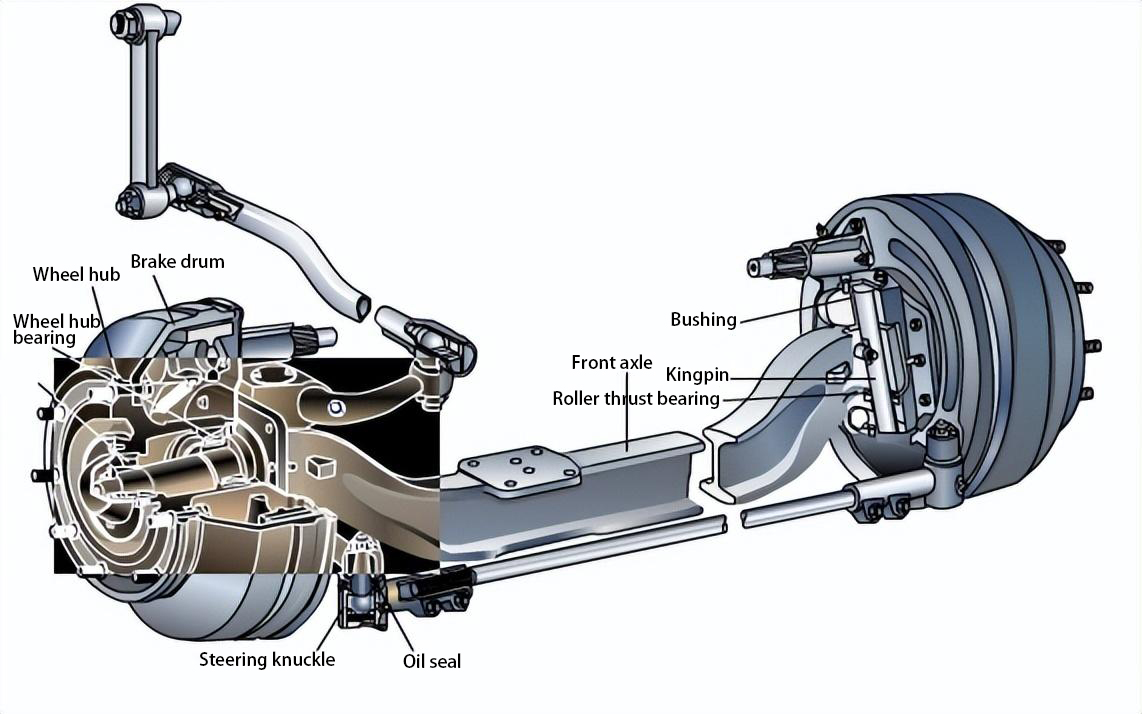 Wheel hub
Brake drum
Wheel hub bearing
Bushing
Front axle
Kingpin
Roller thrust bearing
Steering knuckle
Oil seal