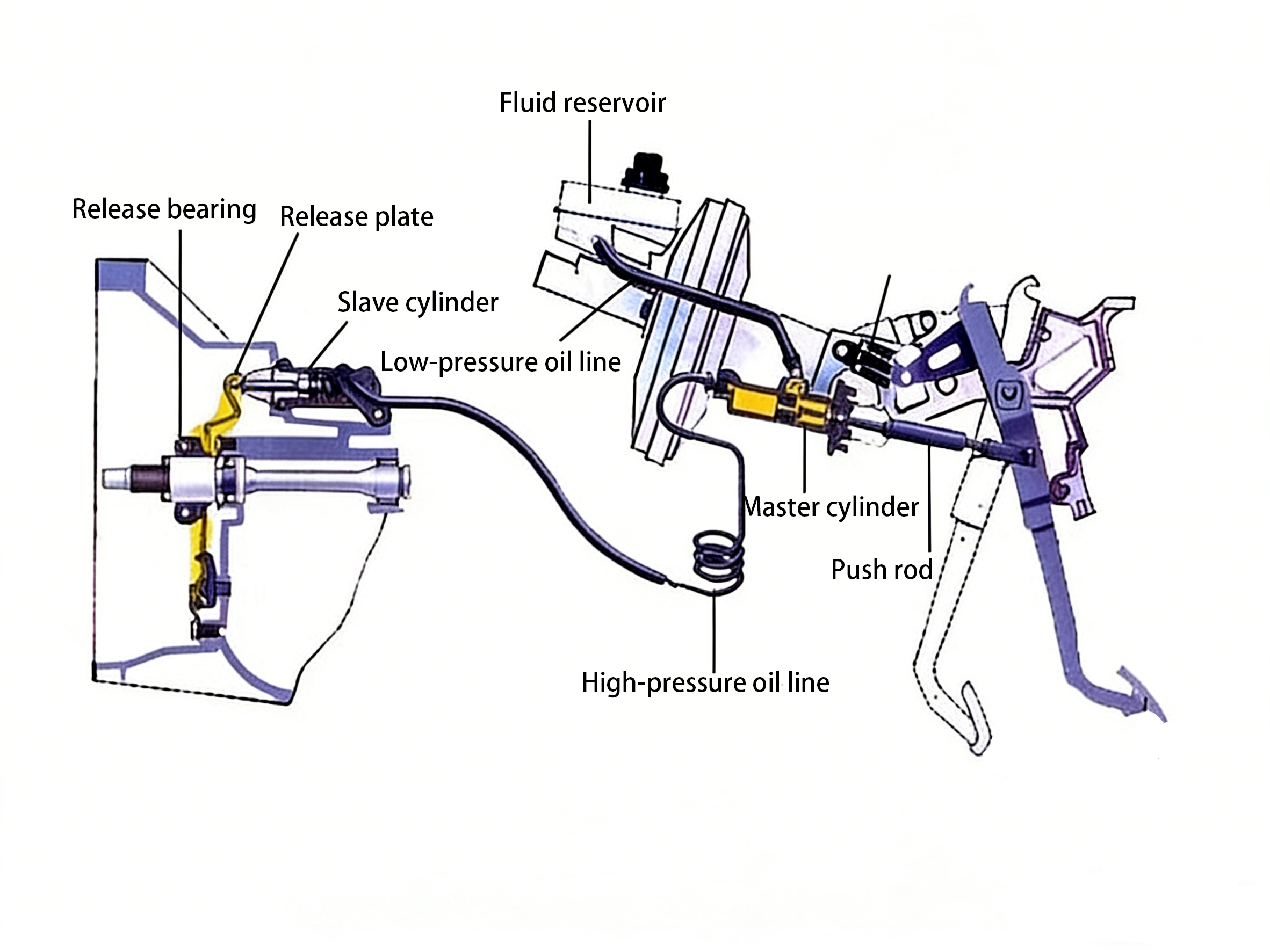 Fluid reservoir

Release bearing

Release plate

Slave cylinder

Low-pressure oil line

Master cylinder

Push rod

High-pressure oil line