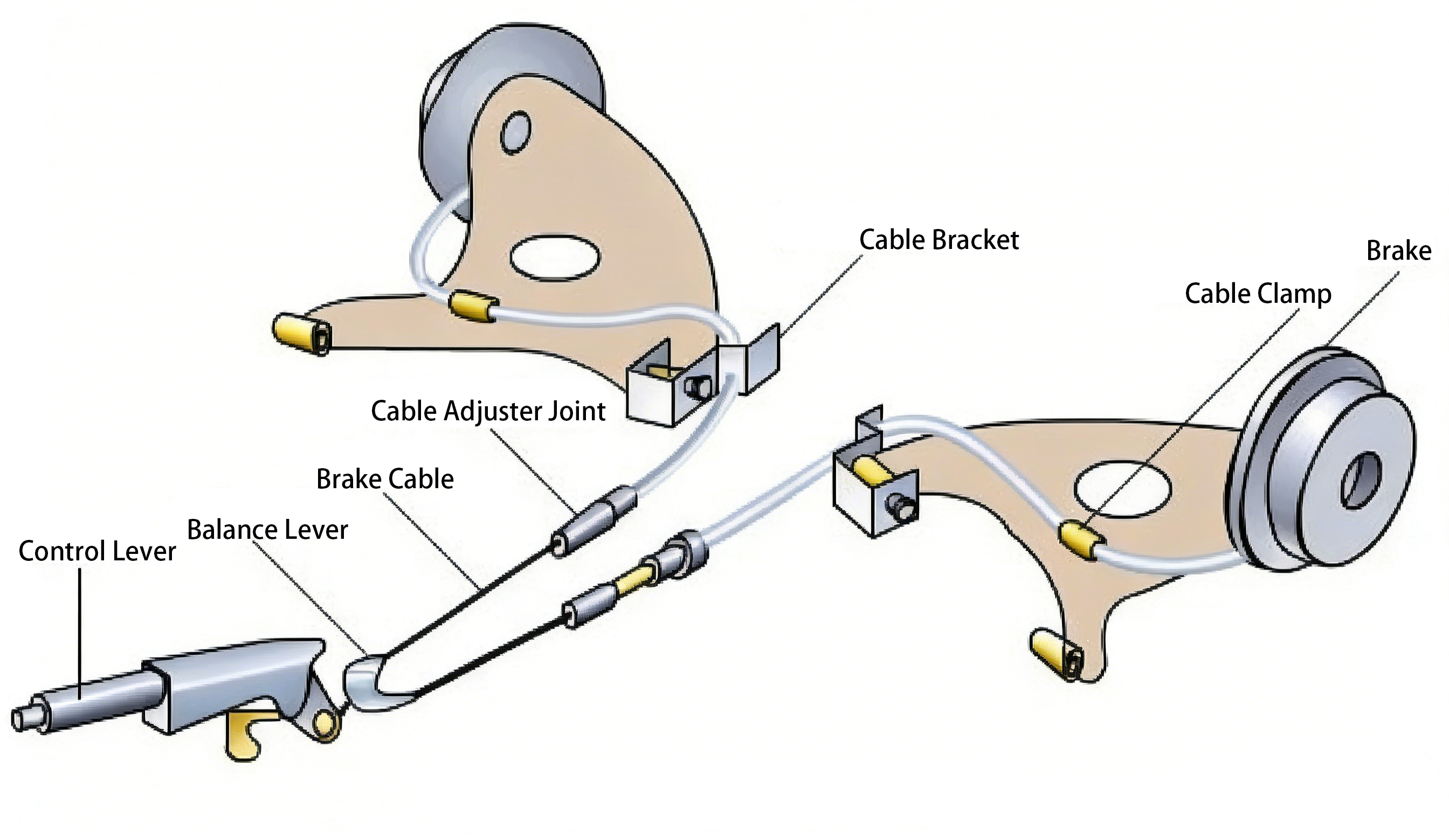 Cable Bracket

Brake

Cable Clamp

Cable Adjuster Joint

Brake Cable

Balance Lever

Control Lever