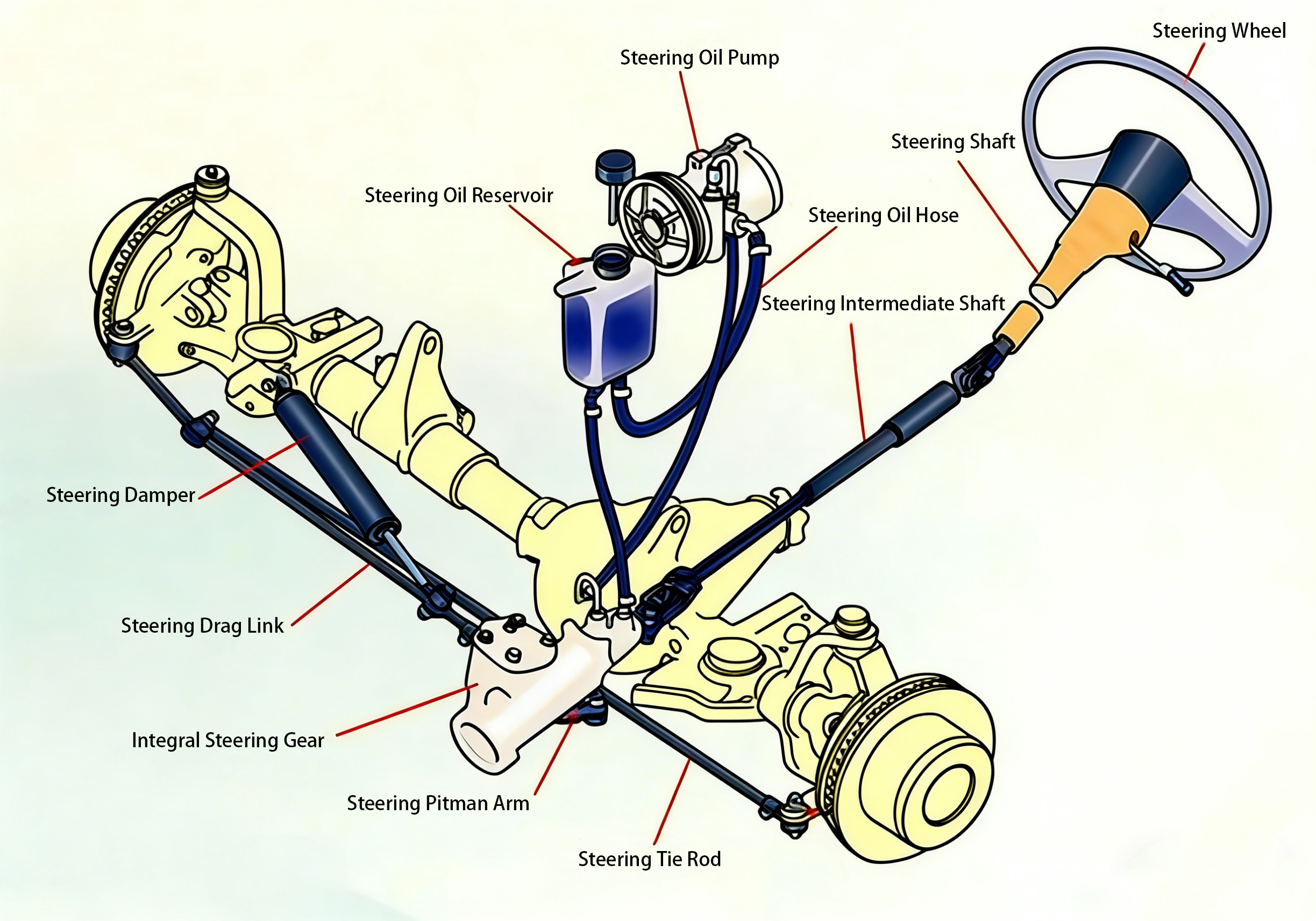 Steering Wheel
Steering Oil Pump
Steering Shaft
Steering Oil Reservoir
Steering Oil Hose
Steering Intermediate Shaft
Steering Damper
Steering Drag Link
Integral Steering Gear
Steering Pitman Arm
Steering Tie Rod